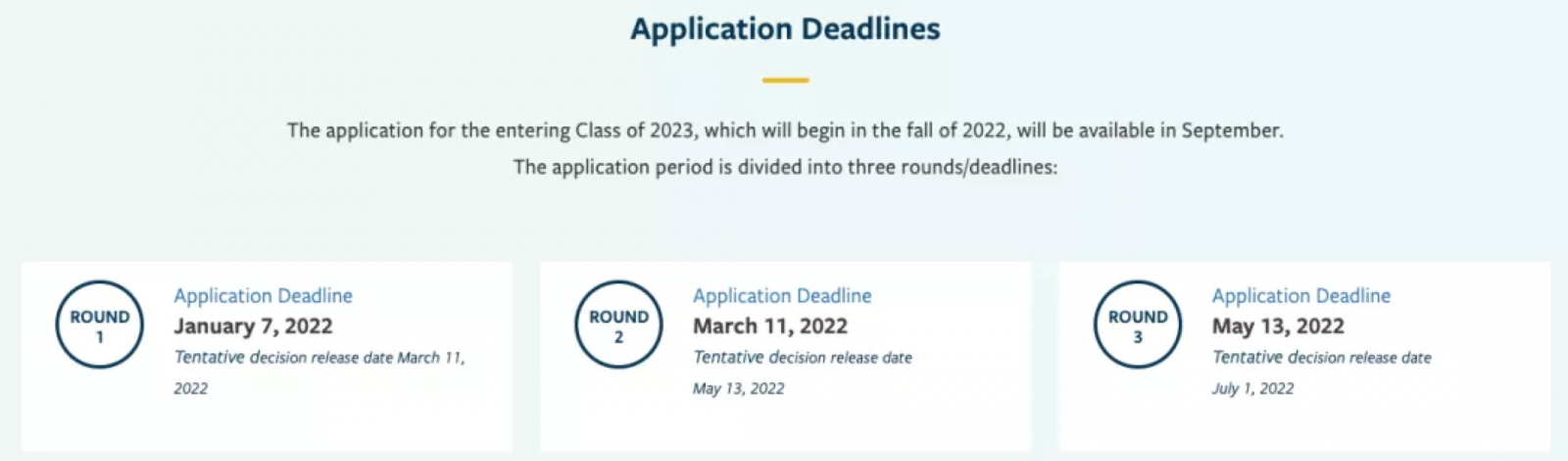 Application Deadlines

The application for the entering Class of 2023, which will begin in the fall of 2022, will be available in September.
The application period is divided into three rounds/deadlines:

ROUND 1

Application Deadline
January 7, 2022
Tentative decision release date March 11, 2022

ROUND 2

Application Deadline
March 11, 2022
Tentative decision release date May 13, 2022

ROUND 3

Application Deadline
May 13, 2022
Tentative decision release date July 1, 2022